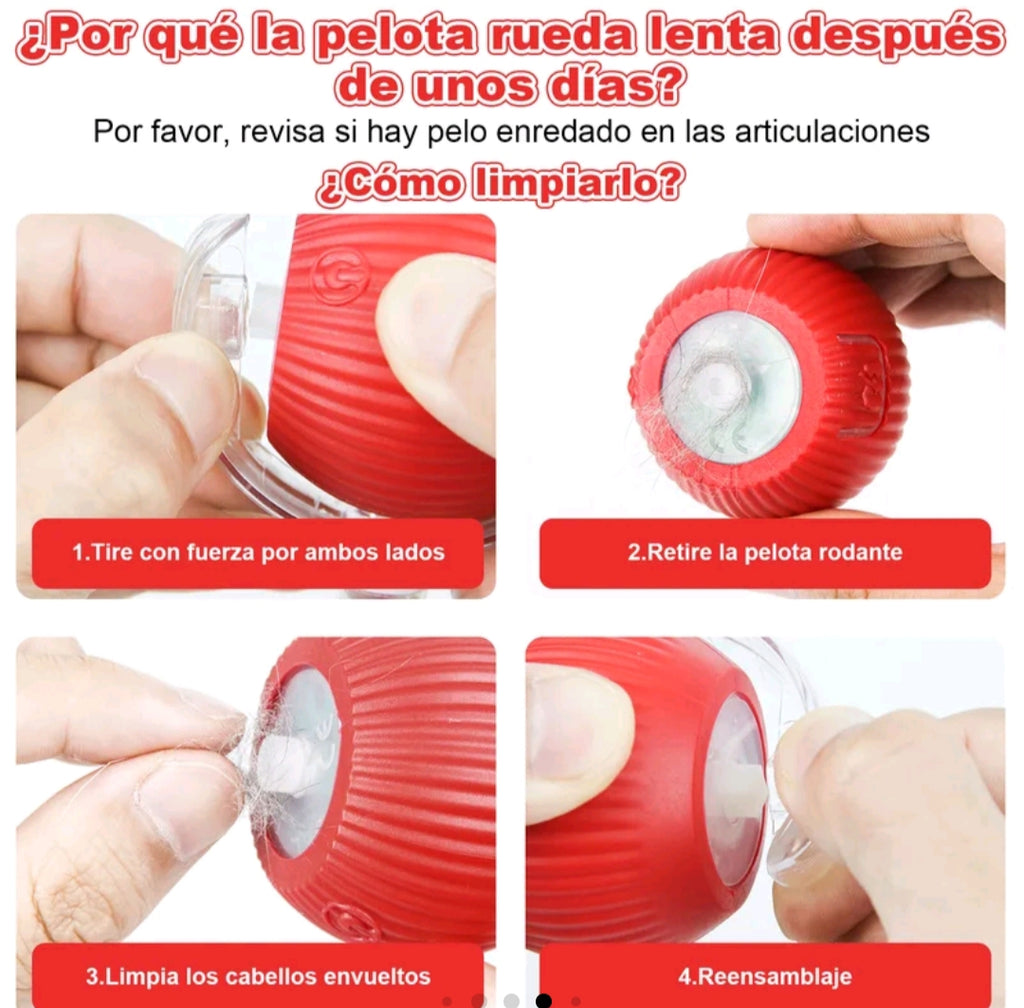 ¿Por qué la pelota rueda lenta después de unos días?

Por favor, revisa si hay pelo enredado en las articulaciones

¿Cómo limpiarlo?

1.Tire con fuerza por ambos lados

2.Retire la pelota rodante

3.Limpia los cabellos envueltos

4.Reensamblaje